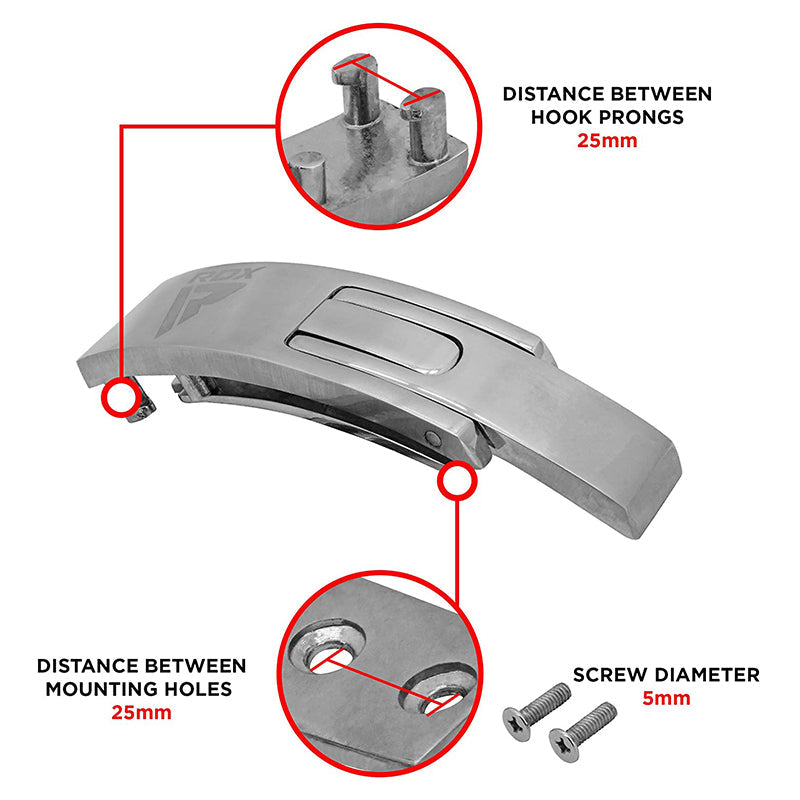 DISTANCE BETWEEN HOOK PRONGS
25mm

RDX

DISTANCE BETWEEN MOUNTING HOLES
25mm

SCREW DIAMETER
5mm