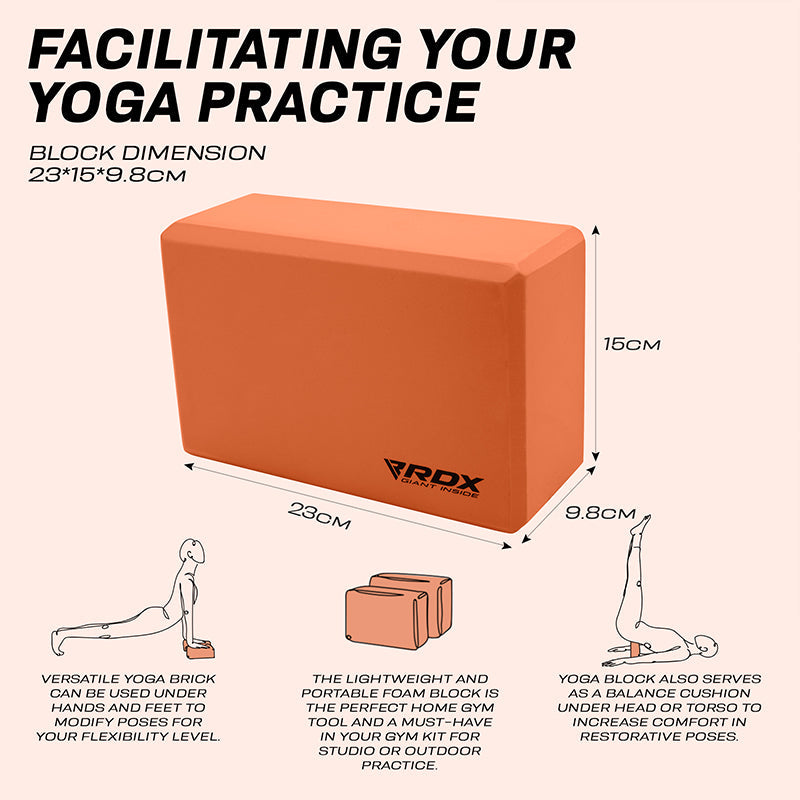 FACILITATING YOUR YOGA PRACTICE

BLOCK DIMENSION
23*15*9.8CM

15CM

RDX
GIANT INSIDE

23CM

9.8CM

VERSATILE YOGA BRICK CAN BE USED UNDER HANDS AND FEET TO MODIFY POSES FOR YOUR FLEXIBILITY LEVEL.

THE LIGHTWEIGHT AND PORTABLE FOAM BLOCK IS THE PERFECT HOME GYM TOOL AND A MUST-HAVE IN YOUR GYM KIT FOR STUDIO OR OUTDOOR PRACTICE.

YOGA BLOCK ALSO SERVES AS A BALANCE CUSHION UNDER HEAD OR TORSO TO INCREASE COMFORT IN RESTORATIVE POSES.