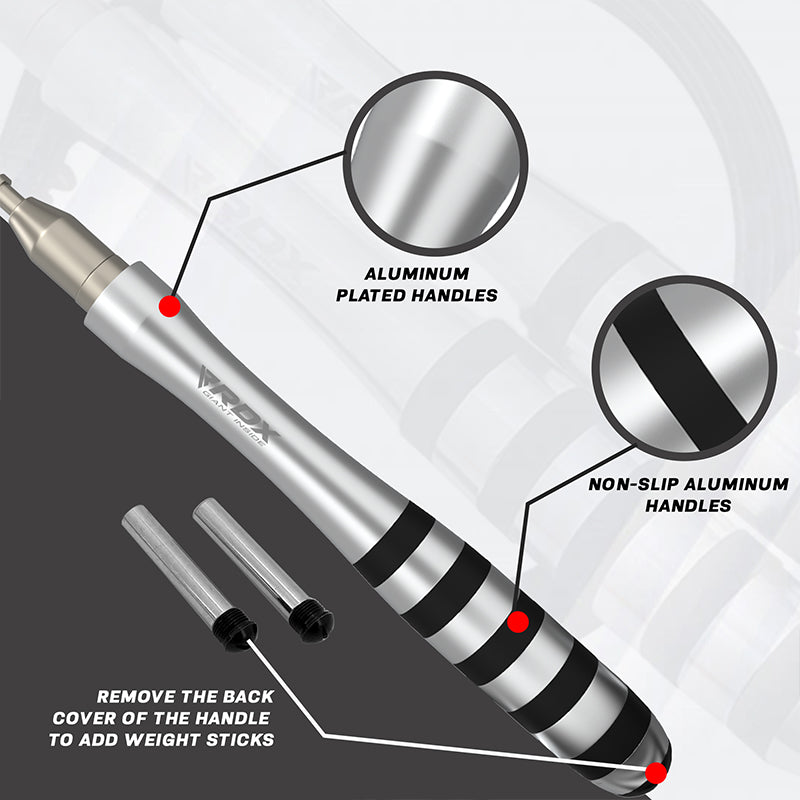 ALUMINUM PLATED HANDLES

RDX
GIANT INSIDE

NON-SLIP ALUMINUM HANDLES

REMOVE THE BACK COVER OF THE HANDLE TO ADD WEIGHT STICKS