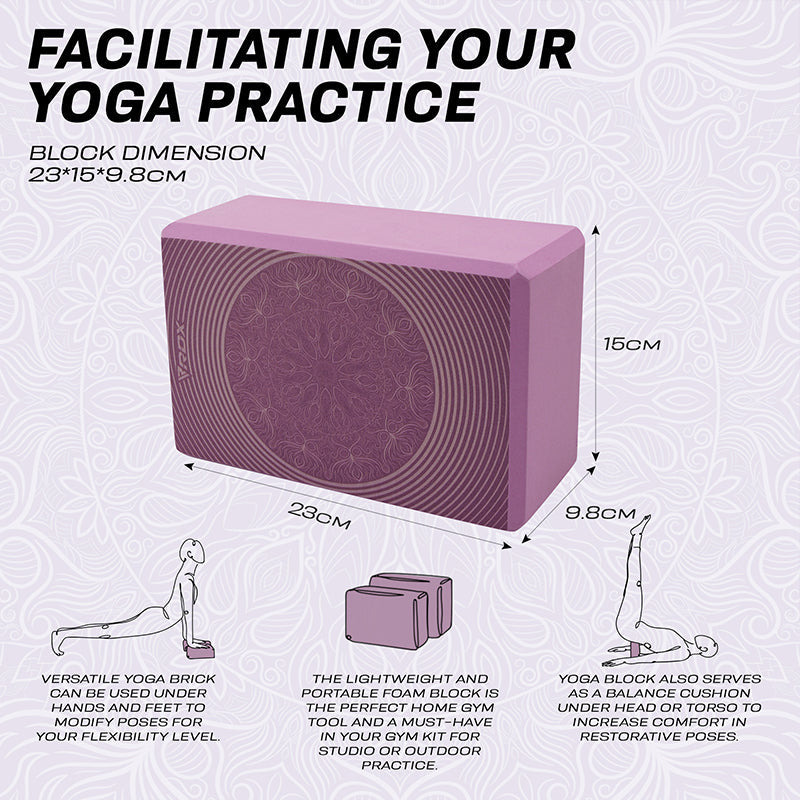 FACILITATING YOUR YOGA PRACTICE

BLOCK DIMENSION
23*15*9.8CM

RDX

15CM

23CM

9.8CM

VERSATILE YOGA BRICK CAN BE USED UNDER HANDS AND FEET TO MODIFY POSES FOR YOUR FLEXIBILITY LEVEL.

THE LIGHTWEIGHT AND PORTABLE FOAM BLOCK IS THE PERFECT HOME GYM TOOL AND A MUST-HAVE IN YOUR GYM KIT FOR STUDIO OR OUTDOOR PRACTICE.

YOGA BLOCK ALSO SERVES AS A BALANCE CUSHION UNDER HEAD OR TORSO TO INCREASE COMFORT IN RESTORATIVE POSES.