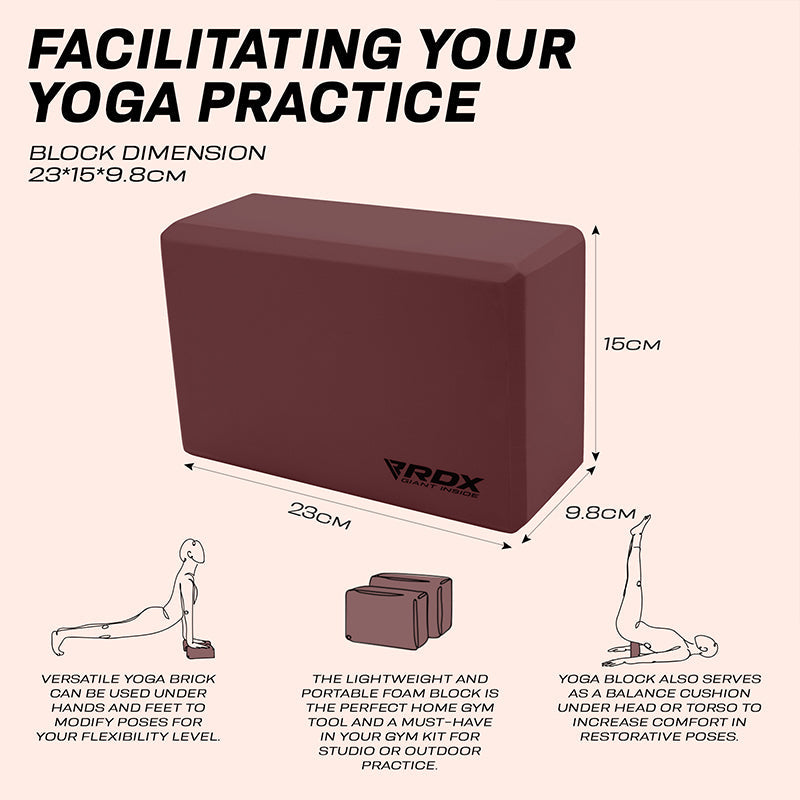 FACILITATING YOUR YOGA PRACTICE

BLOCK DIMENSION
23*15*9.8CM

15CM

RDX
GIANT INSIDE

23CM

9.8CM

VERSATILE YOGA BRICK CAN BE USED UNDER HANDS AND FEET TO MODIFY POSES FOR YOUR FLEXIBILITY LEVEL.

THE LIGHTWEIGHT AND PORTABLE FOAM BLOCK IS THE PERFECT HOME GYM TOOL AND A MUST-HAVE IN YOUR GYM KIT FOR STUDIO OR OUTDOOR PRACTICE.

YOGA BLOCK ALSO SERVES AS A BALANCE CUSHION UNDER HEAD OR TORSO TO INCREASE COMFORT IN RESTORATIVE POSES.