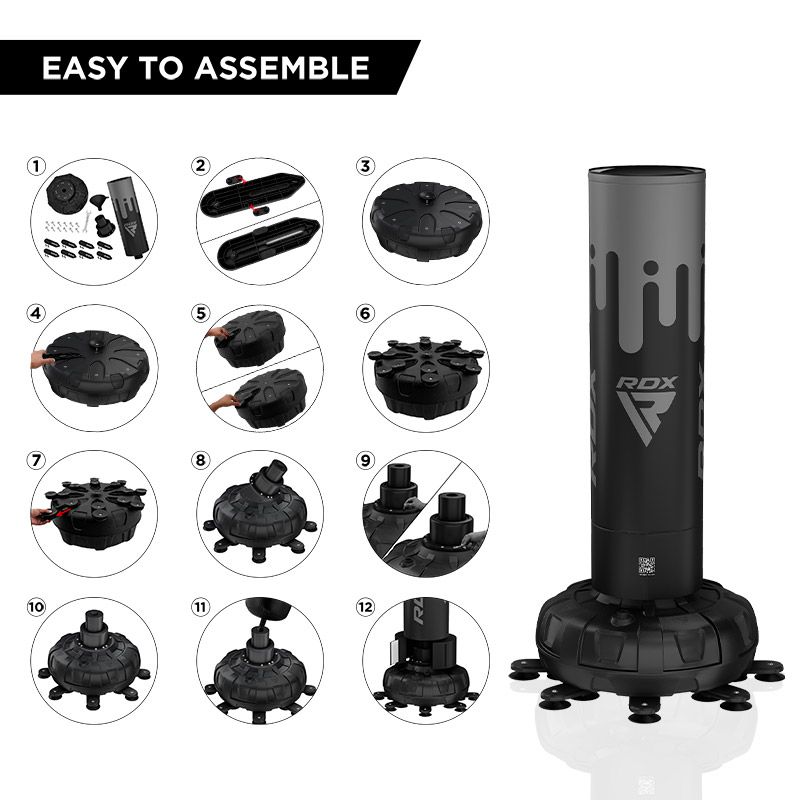 EASY TO ASSEMBLE

1
2
3
4
5
6
7
8
9
10
11
12

RDX

RDX