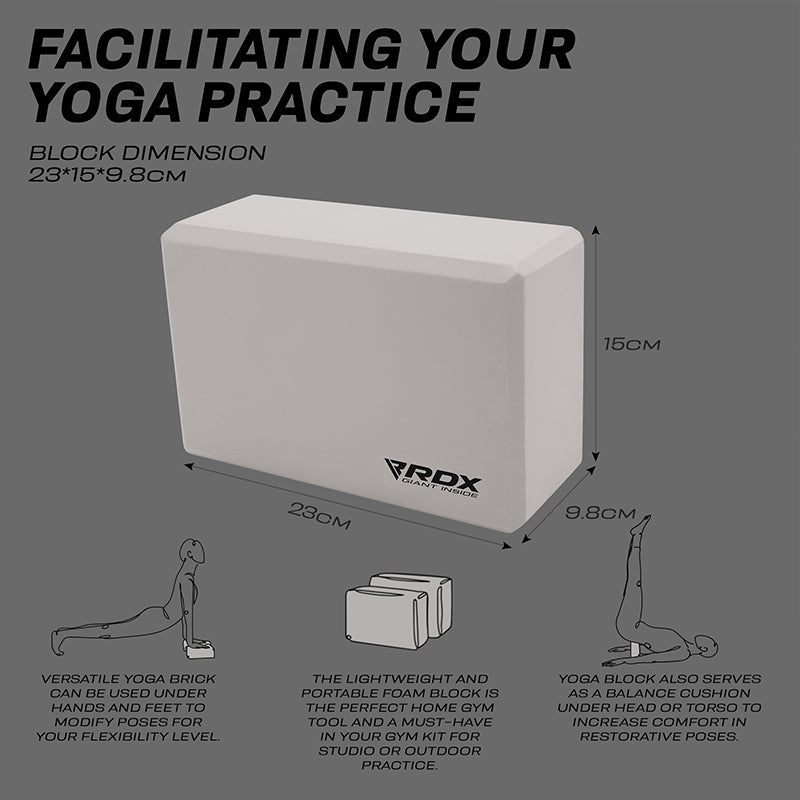 FACILITATING YOUR YOGA PRACTICE

BLOCK DIMENSION
23*15*9.8CM

15CM

RDX
GIANT INSIDE

23CM

9.8CM

VERSATILE YOGA BRICK CAN BE USED UNDER HANDS AND FEET TO MODIFY POSES FOR YOUR FLEXIBILITY LEVEL.

THE LIGHTWEIGHT AND PORTABLE FOAM BLOCK IS THE PERFECT HOME GYM TOOL AND A MUST-HAVE IN YOUR GYM KIT FOR STUDIO OR OUTDOOR PRACTICE.

YOGA BLOCK ALSO SERVES AS A BALANCE CUSHION UNDER HEAD OR TORSO TO INCREASE COMFORT IN RESTORATIVE POSES.